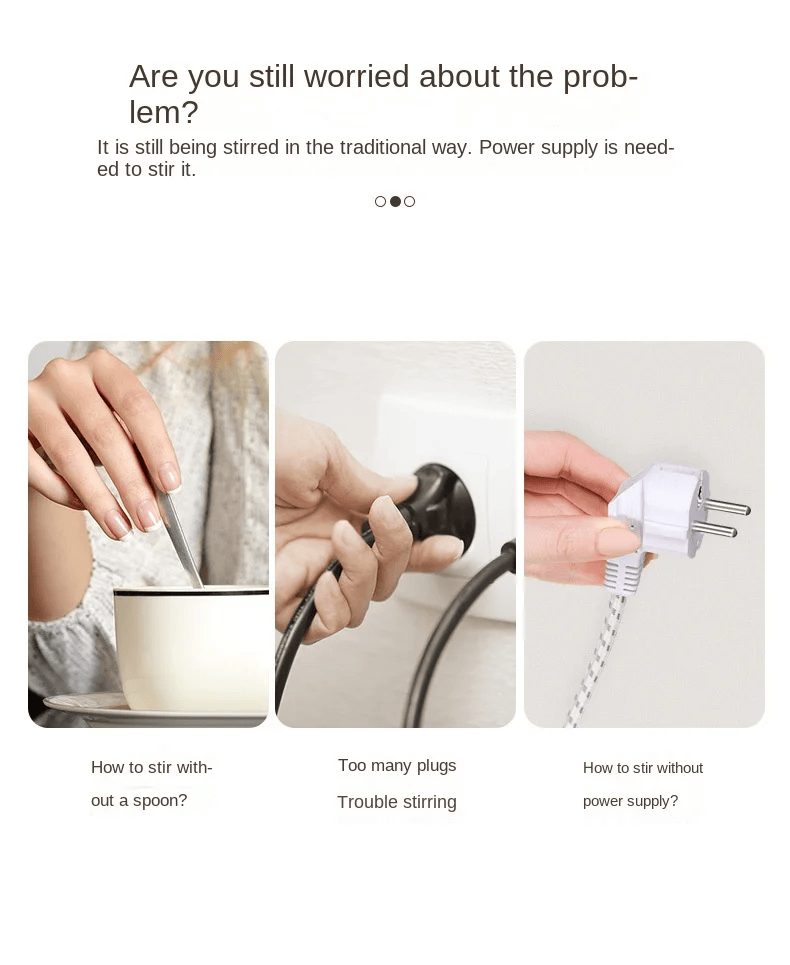 Are you still worried about the problem?

It is still being stirred in the traditional way. Power supply is needed to stir it.

How to stir without a spoon?

Too many plugs
Trouble stirring

How to stir without power supply?